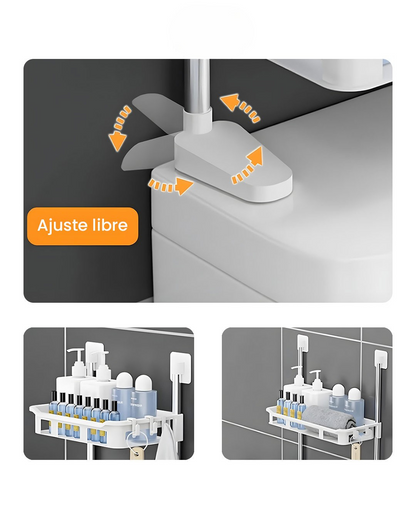 Ajuste libre