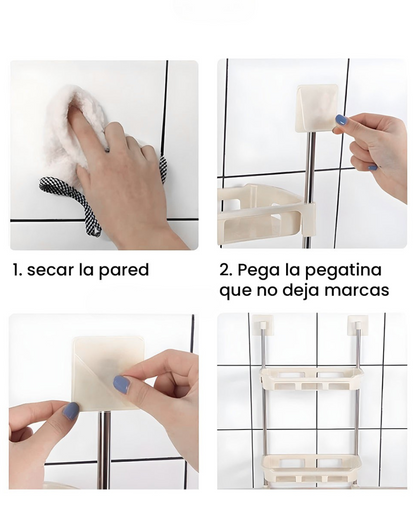 1. secar la pared

2. Pega la pegatina que no deja marcas